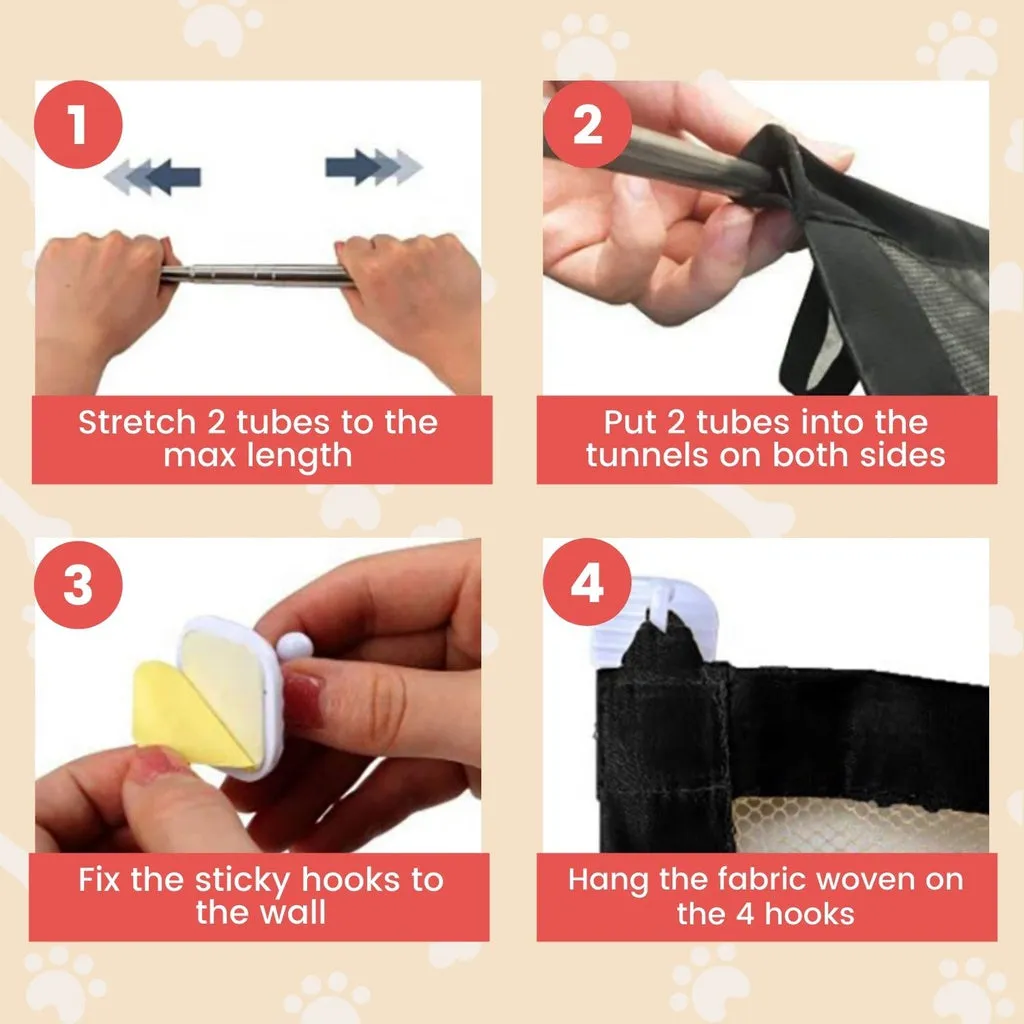 1

Stretch 2 tubes to the max length

2

Put 2 tubes into the tunnels on both sides

3

Fix the sticky hooks to the wall

4

Hang the fabric woven on the 4 hooks